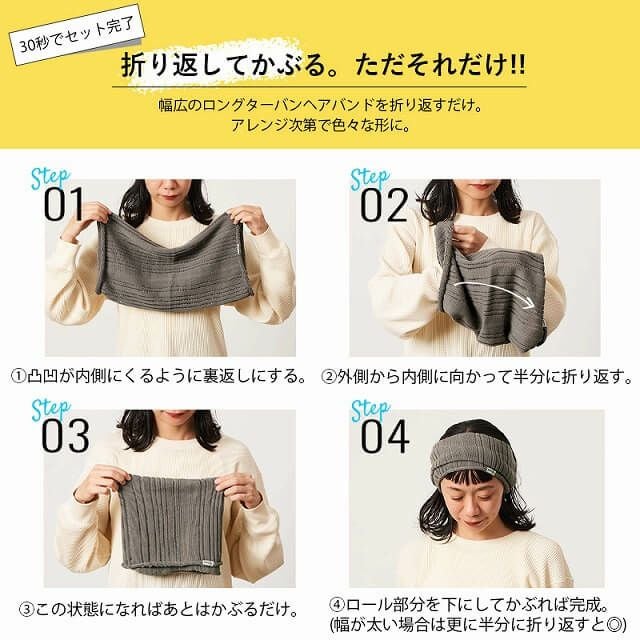 30秒でセット完了

折り返してかぶる。ただそれだけ!!

幅広のロングターバンヘアバンドを折り返すだけ。
アレンジ次第で色々な形に。

Step 01

①凸凹が内側にくるように裏返しにする。

Step 02

②外側から内側に向かって半分に折り返す。

Step 03

③この状態になればあとはかぶるだけ。

Step 04

④ロール部分を下にしてかぶれば完成。
(幅が太い場合は更に半分に折り返すと◎)