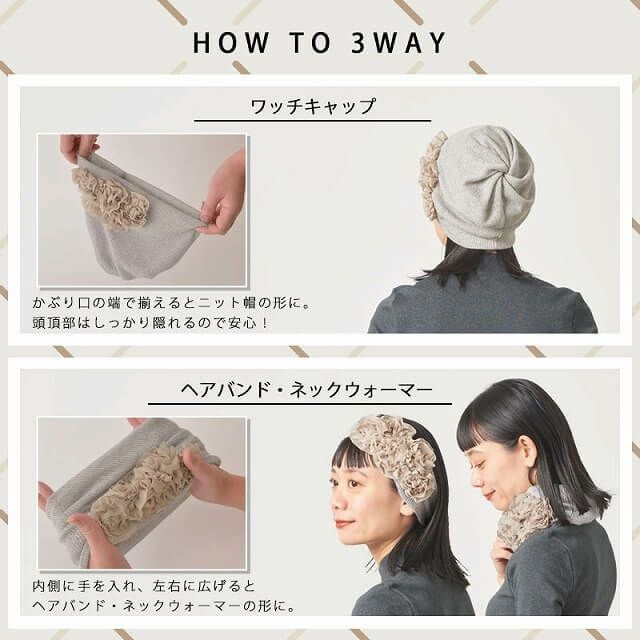 HOW TO 3WAY

ワッチキャップ

かぶり口の端で揃えるとニット帽の形に。
頭頂部はしっかり隠れるので安心！

ヘアバンド・ネックウォーマー

内側に手を入れ、左右に広げると
ヘアバンド・ネックウォーマーの形に。