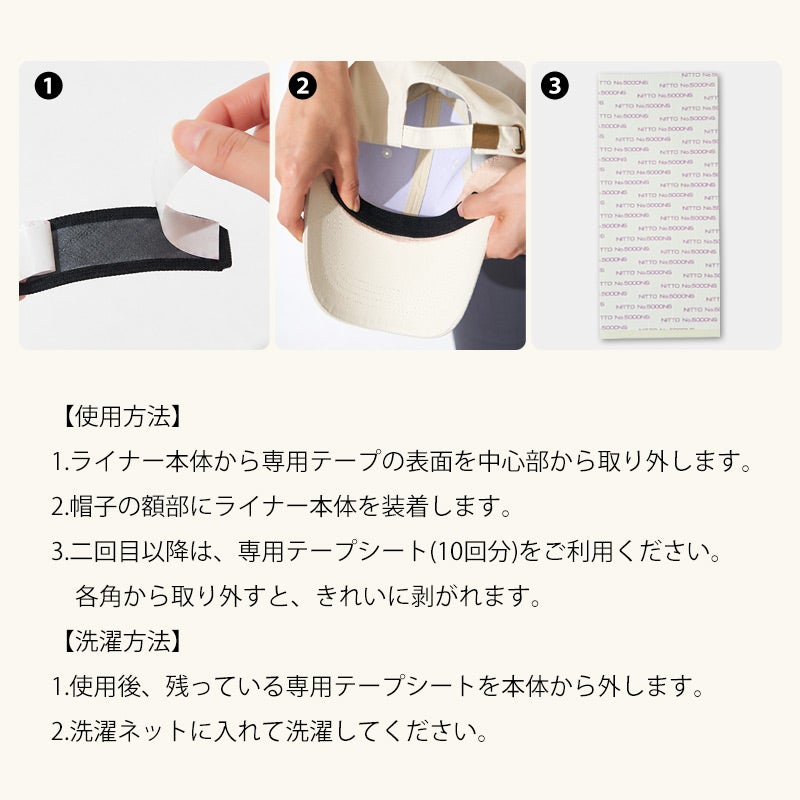 ❶

❷

❸

NITTO No.5000NS

【使用方法】

1.ライナー本体から専用テープの表面を中心部から取り外します。

2.帽子の額部にライナー本体を装着します。

3.二回目以降は、専用テープシート(10回分)をご利用ください。
各角から取り外すと、きれいに剥がれます。

【洗濯方法】

1.使用後、残っている専用テープシートを本体から外します。

2.洗濯ネットに入れて洗濯してください。